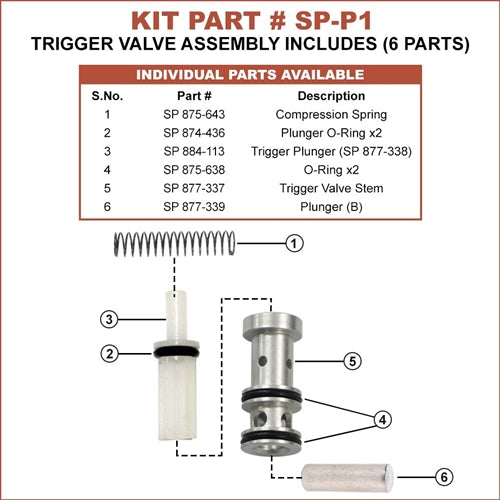 KIT PART # SP-P1
TRIGGER VALVE ASSEMBLY INCLUDES (6 PARTS)

INDIVIDUAL PARTS AVAILABLE

| S.No. | Part # | Description |
|---|---|---|
| 1 | SP 875-643 | Compression Spring |
| 2 | SP 874-436 | Plunger O-Ring x2 |
| 3 | SP 884-113 | Trigger Plunger (SP 877-338) |
| 4 | SP 875-638 | O-Ring x2 |
| 5 | SP 877-337 | Trigger Valve Stem |
| 6 | SP 877-339 | Plunger (B) |

1
3
2
5
4
6